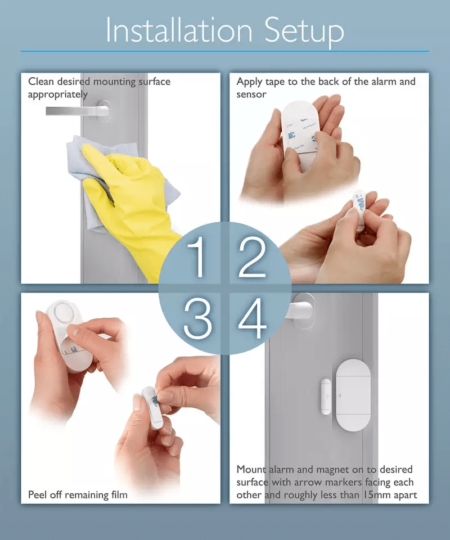 Installation Setup

Clean desired mounting surface appropriately

Apply tape to the back of the alarm and sensor

1 2
3 4

Peel off remaining film

Mount alarm and magnet on to desired surface with arrow markers facing each other and roughly less than 15mm apart