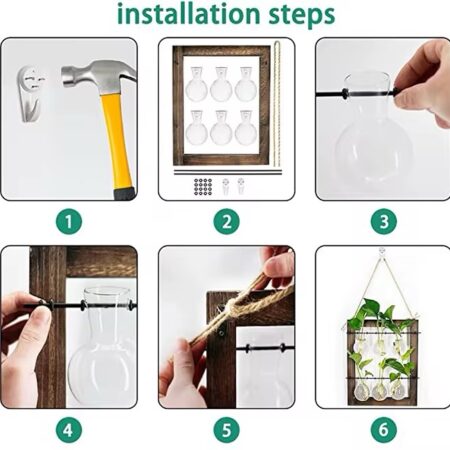 installation steps

1

2

3

4

5

6