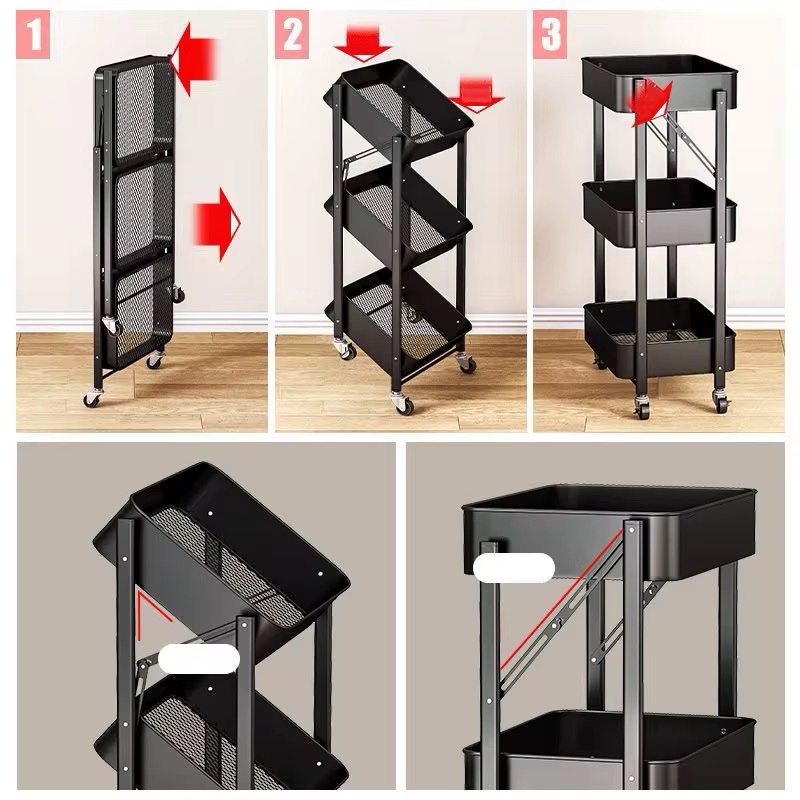 1

2

3